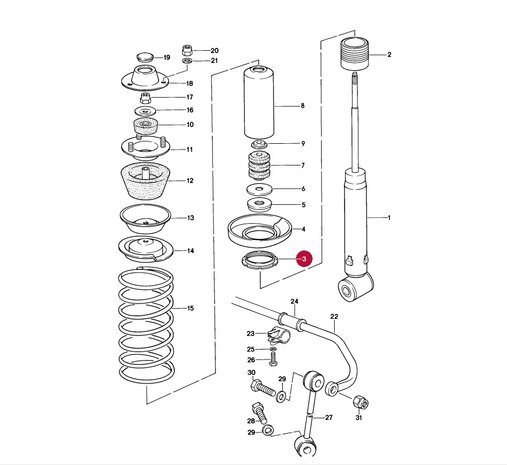 19
20
21
18
17
16
10
11
12
13
14
15
8
9
7
6
5
4
3
2
1
24
22
23
25
26
30
29
28
29
27
31